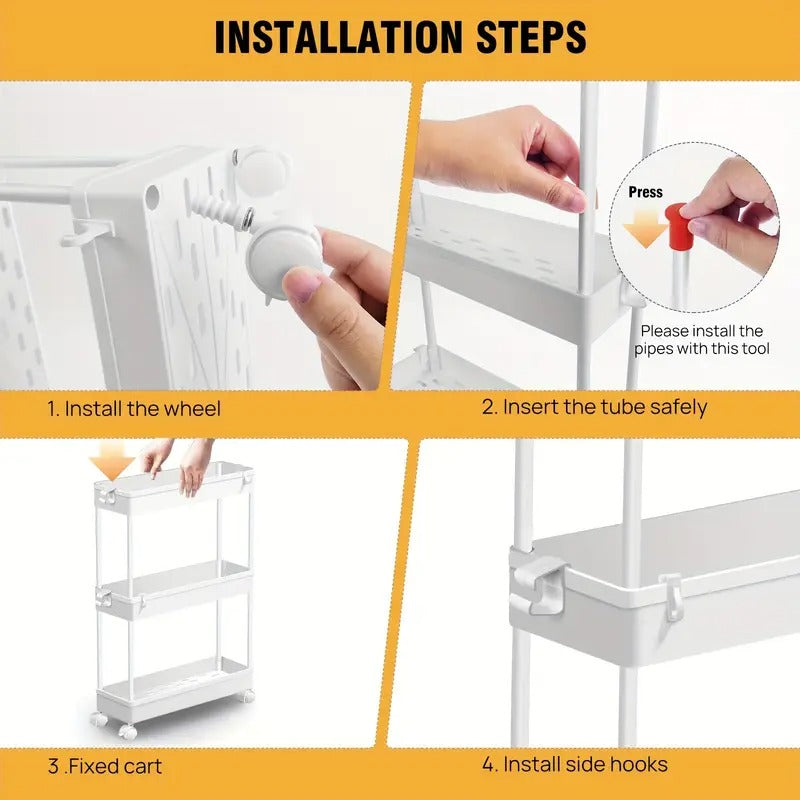 INSTALLATION STEPS

Press

Please install the pipes with this tool

1. Install the wheel

2. Insert the tube safely

3 .Fixed cart

4. Install side hooks