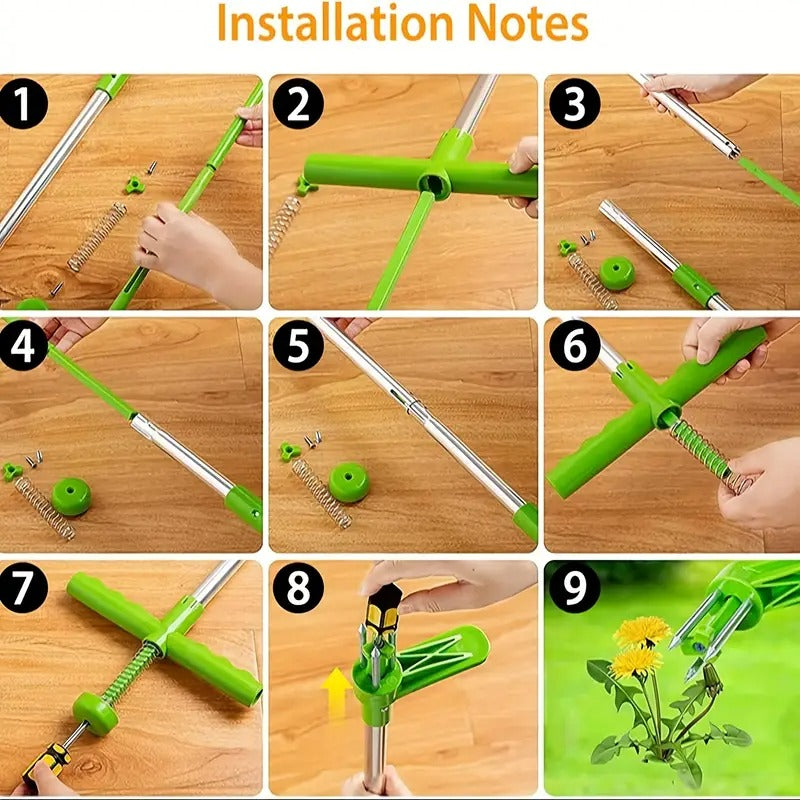 Installation Notes

1

2

3

4

5

6

7

8

9